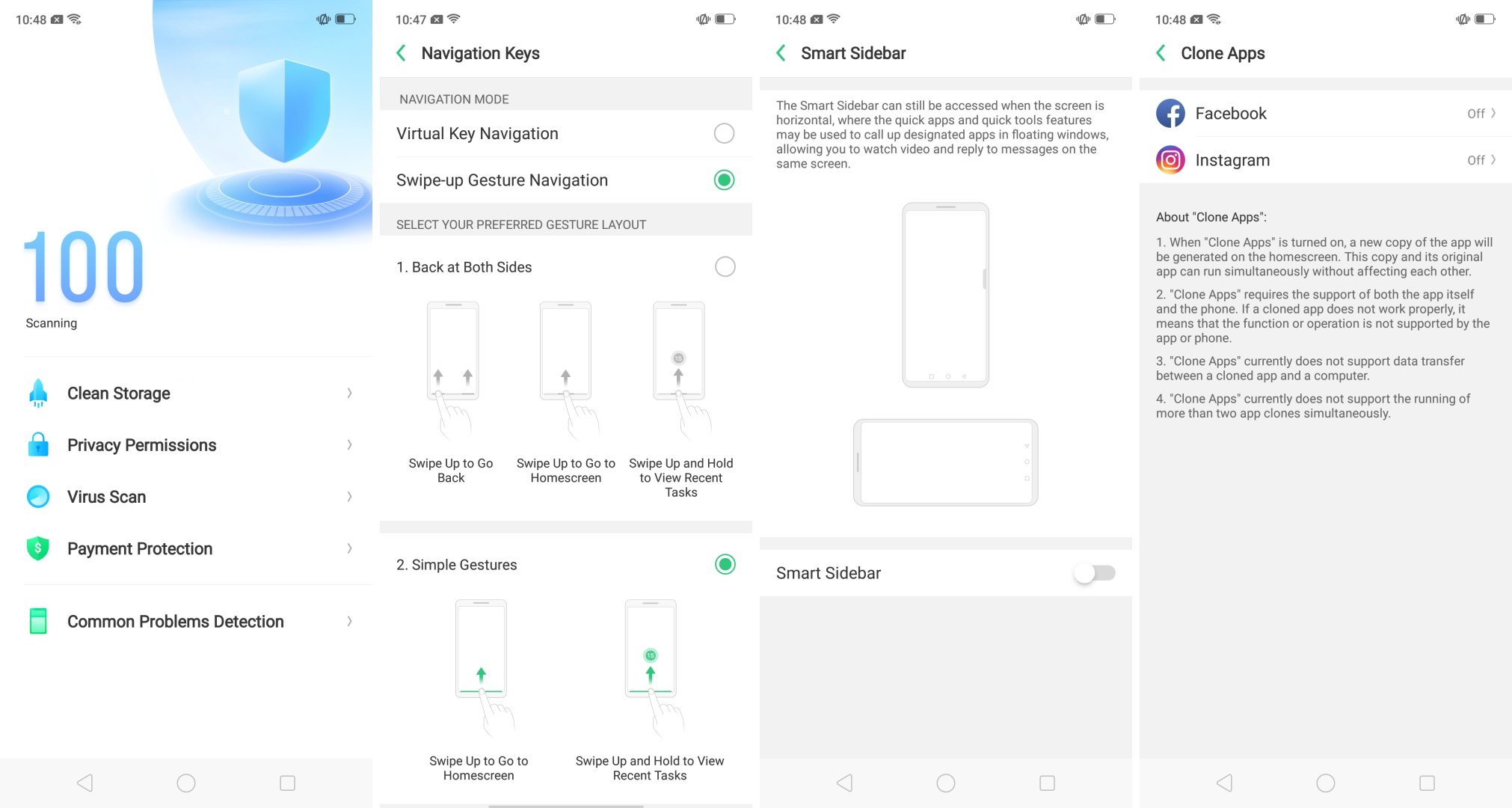 10:48

100

Scanning

Clean Storage

Privacy Permissions

Virus Scan

Payment Protection

Common Problems Detection

10:47

Navigation Keys

NAVIGATION MODE

Virtual Key Navigation

Swipe-up Gesture Navigation

SELECT YOUR PREFERRED GESTURE LAYOUT

1. Back at Both Sides

Swipe Up to Go Back

Swipe Up to Go to Homescreen

Swipe Up and Hold to View Recent Tasks

2. Simple Gestures

Swipe Up to Go to Homescreen

Swipe Up and Hold to View Recent Tasks

10:48

Smart Sidebar

The Smart Sidebar can still be accessed when the screen is horizontal, where the quick apps and quick tools features may be used to call up designated apps in floating windows, allowing you to watch video and reply to messages on the same screen.

Smart Sidebar

10:48

Clone Apps

Facebook Off

Instagram Off

About "Clone Apps":

1. When "Clone Apps" is turned on, a new copy of the app will be generated on the homescreen. This copy and its original app can run simultaneously without affecting each other.

2. "Clone Apps" requires the support of both the app itself and the phone. If a cloned app does not work properly, it means that the function or operation is not supported by the app or phone.

3. "Clone Apps" currently does not support data transfer between a cloned app and a computer.

4. "Clone Apps" currently does not support the running of more than two app clones simultaneously.